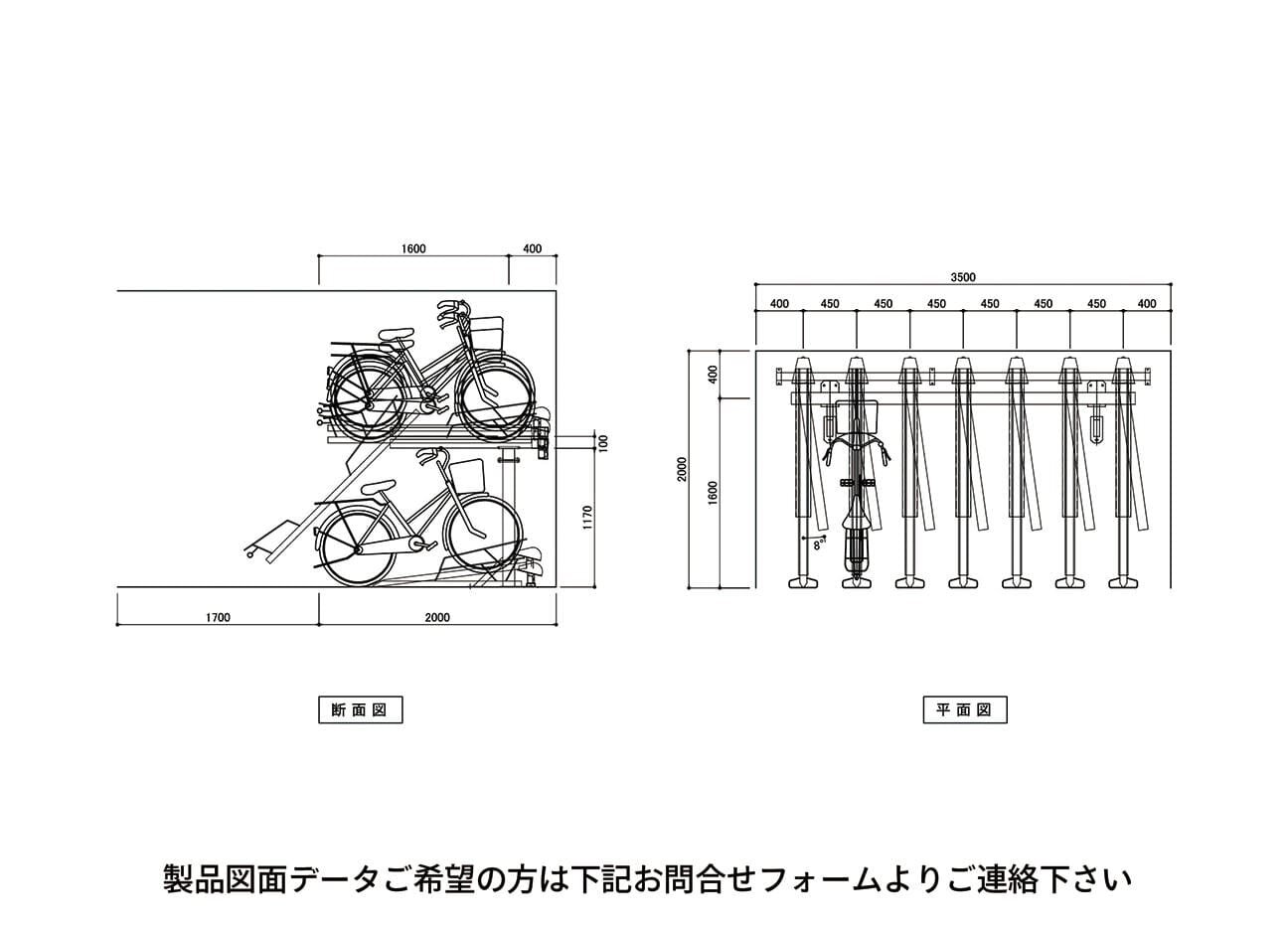 1600 400

100

1170

1700 2000

断面図

3500

400 450 450 450 450 450 450 400

400

2000

1600

8°

平面図

製品図面データご希望の方は下記お問合せフォームよりご連絡下さい